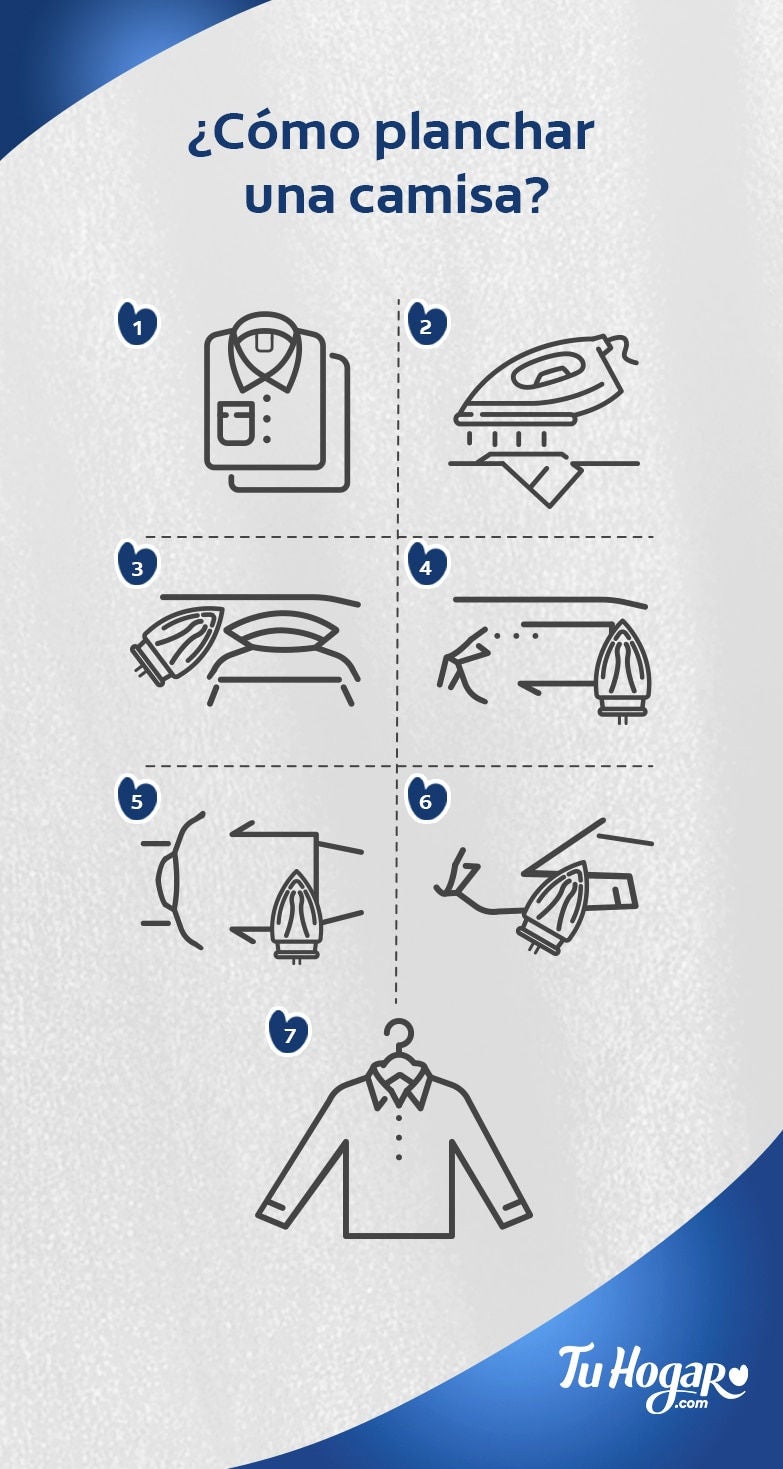 ¿Cómo planchar una camisa?

1

2

3

4

5

6

7

Tu Hogar .com